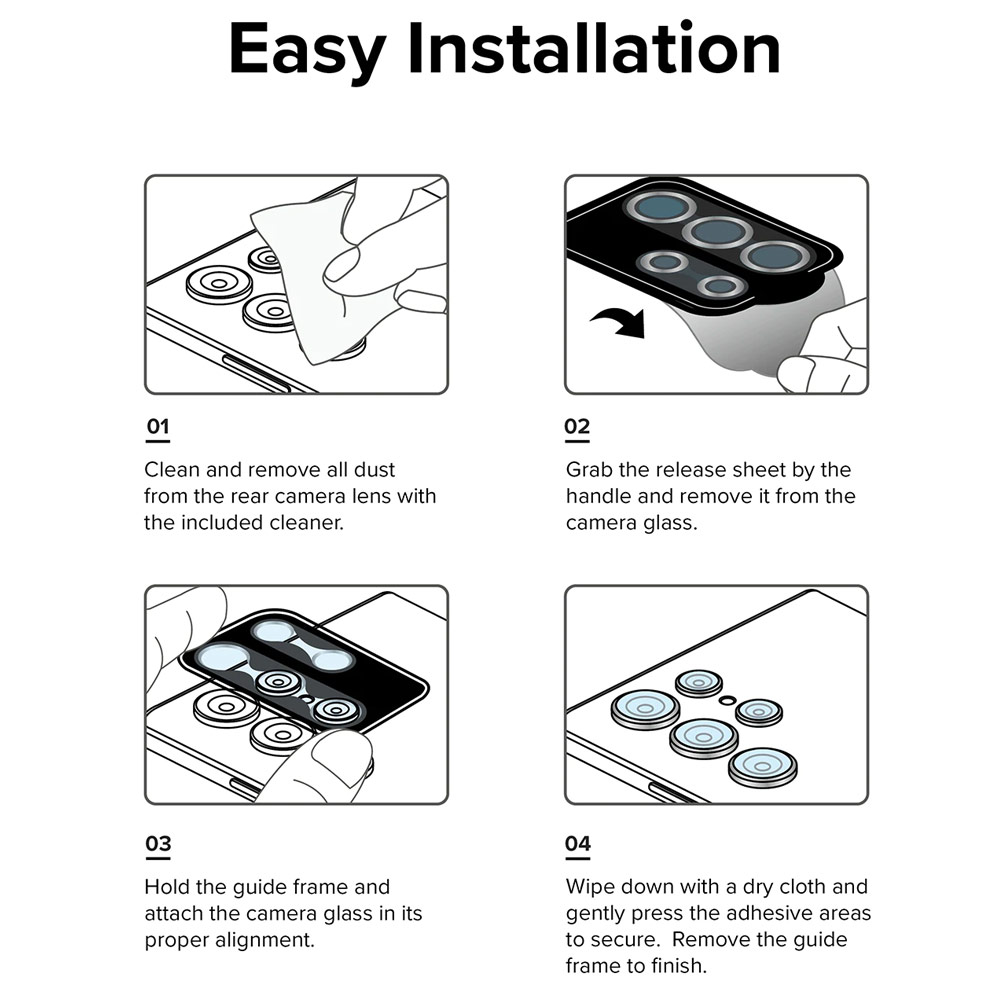 Easy Installation

01

Clean and remove all dust from the rear camera lens with the included cleaner.

02

Grab the release sheet by the handle and remove it from the camera glass.

03

Hold the guide frame and attach the camera glass in its proper alignment.

04

Wipe down with a dry cloth and gently press the adhesive areas to secure.  Remove the guide frame to finish.