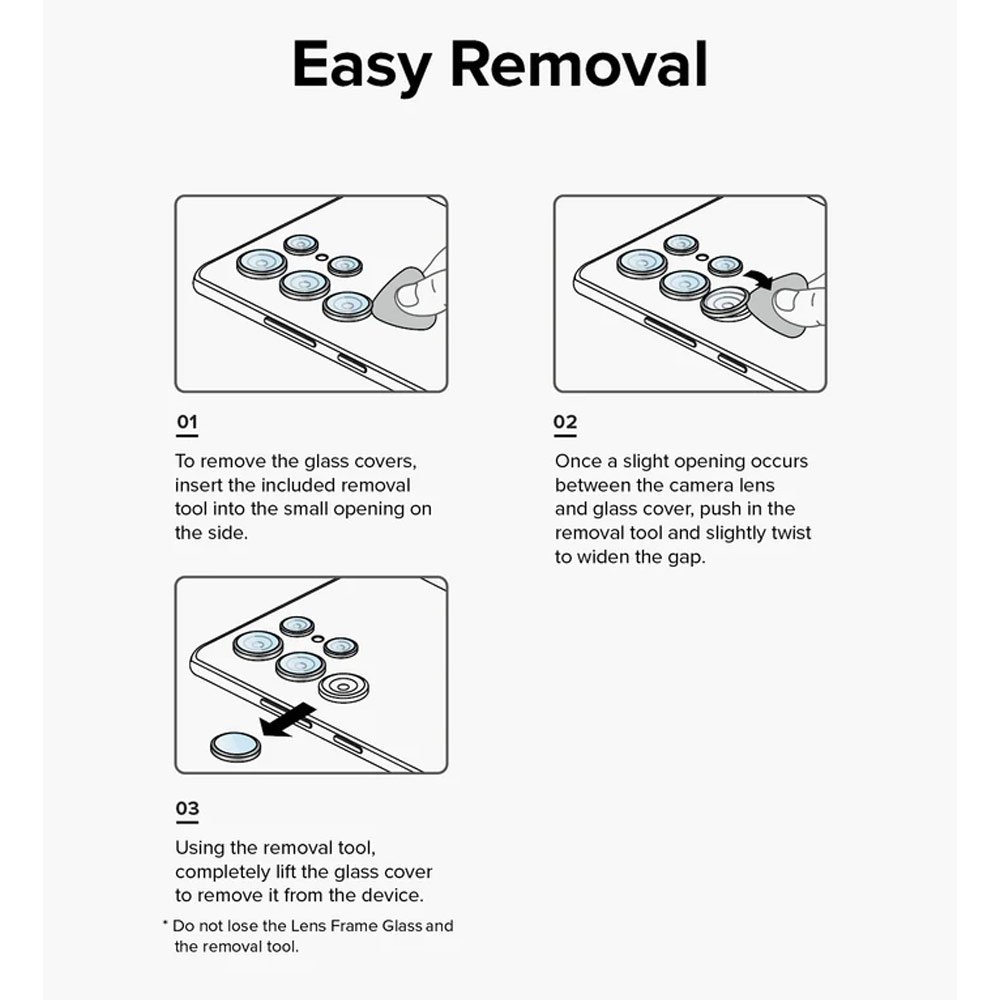 Easy Removal

01

To remove the glass covers, insert the included removal tool into the small opening on the side.

02

Once a slight opening occurs between the camera lens and glass cover, push in the removal tool and slightly twist to widen the gap.

03

Using the removal tool, completely lift the glass cover to remove it from the device.

* Do not lose the Lens Frame Glass and the removal tool.