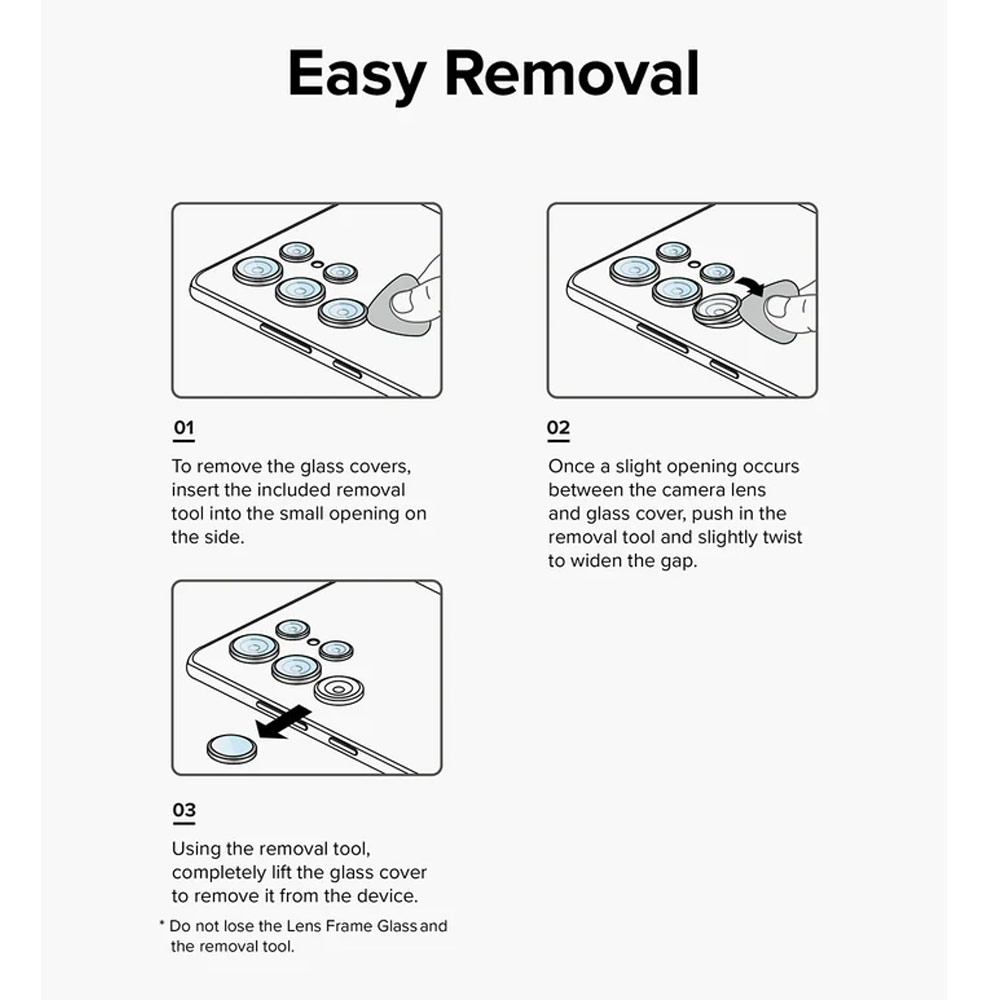 Easy Removal

01

To remove the glass covers, insert the included removal tool into the small opening on the side.

02

Once a slight opening occurs between the camera lens and glass cover, push in the removal tool and slightly twist to widen the gap.

03

Using the removal tool, completely lift the glass cover to remove it from the device.

* Do not lose the Lens Frame Glass and the removal tool.