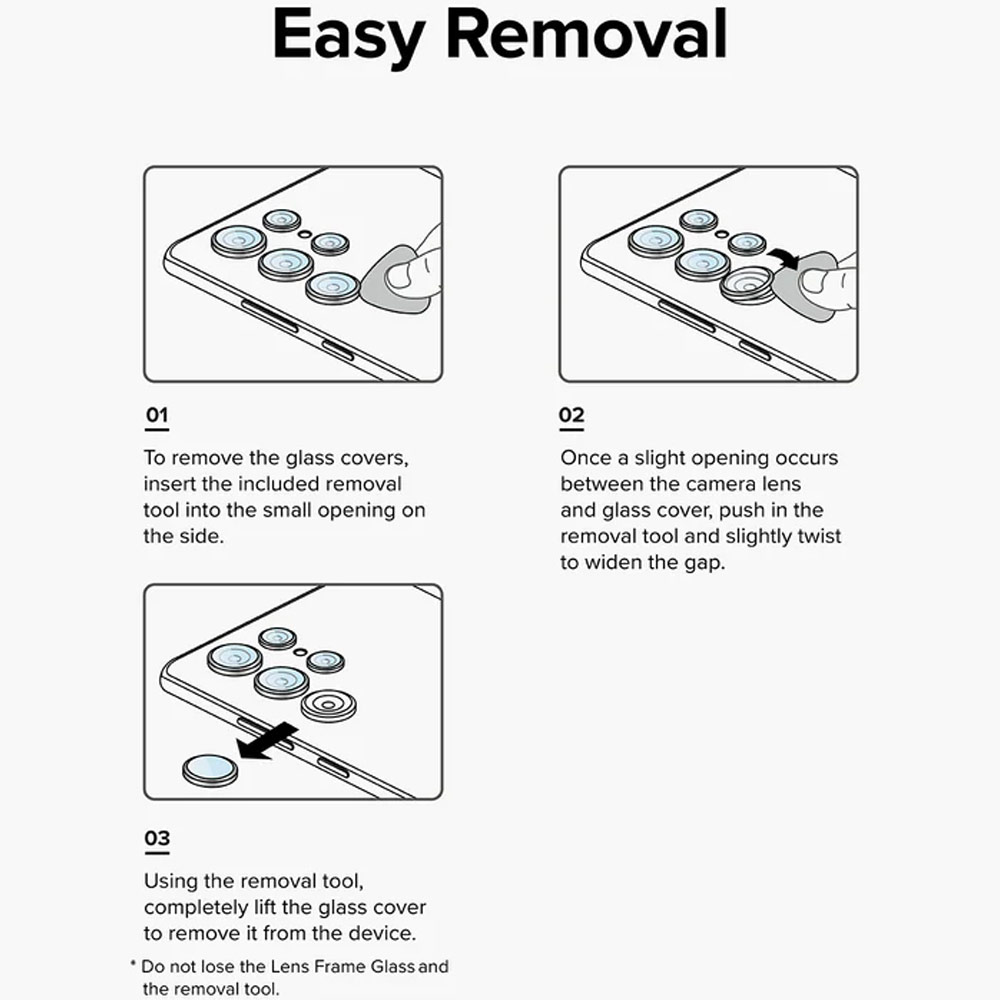 Easy Removal

01

To remove the glass covers, insert the included removal tool into the small opening on the side.

02

Once a slight opening occurs between the camera lens and glass cover, push in the removal tool and slightly twist to widen the gap.

03

Using the removal tool, completely lift the glass cover to remove it from the device.

* Do not lose the Lens Frame Glass and the removal tool.