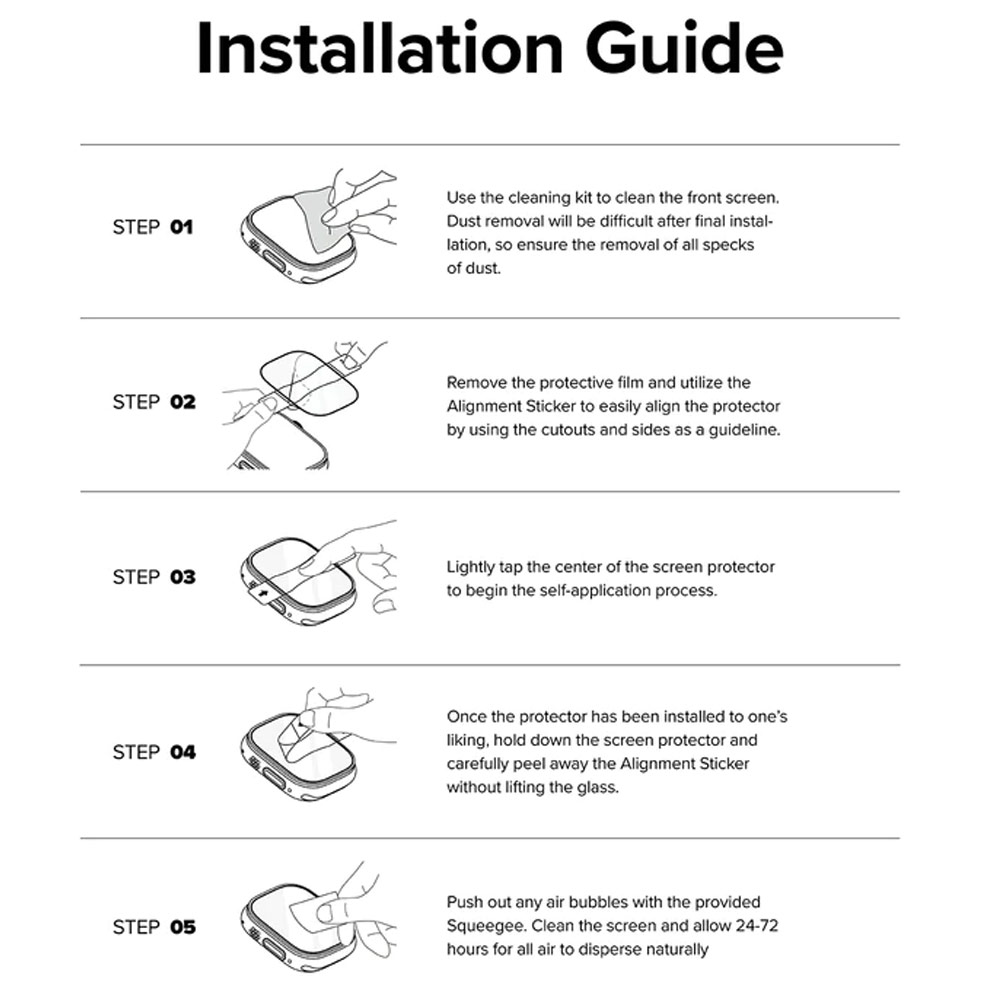 Installation Guide

STEP 01

Use the cleaning kit to clean the front screen. Dust removal will be difficult after final installation, so ensure the removal of all specks of dust.

STEP 02

Remove the protective film and utilize the Alignment Sticker to easily align the protector by using the cutouts and sides as a guideline.

STEP 03

Lightly tap the center of the screen protector to begin the self-application process.

STEP 04

Once the protector has been installed to one's liking, hold down the screen protector and carefully peel away the Alignment Sticker without lifting the glass.

STEP 05

Push out any air bubbles with the provided Squeegee. Clean the screen and allow 24-72 hours for all air to disperse naturally