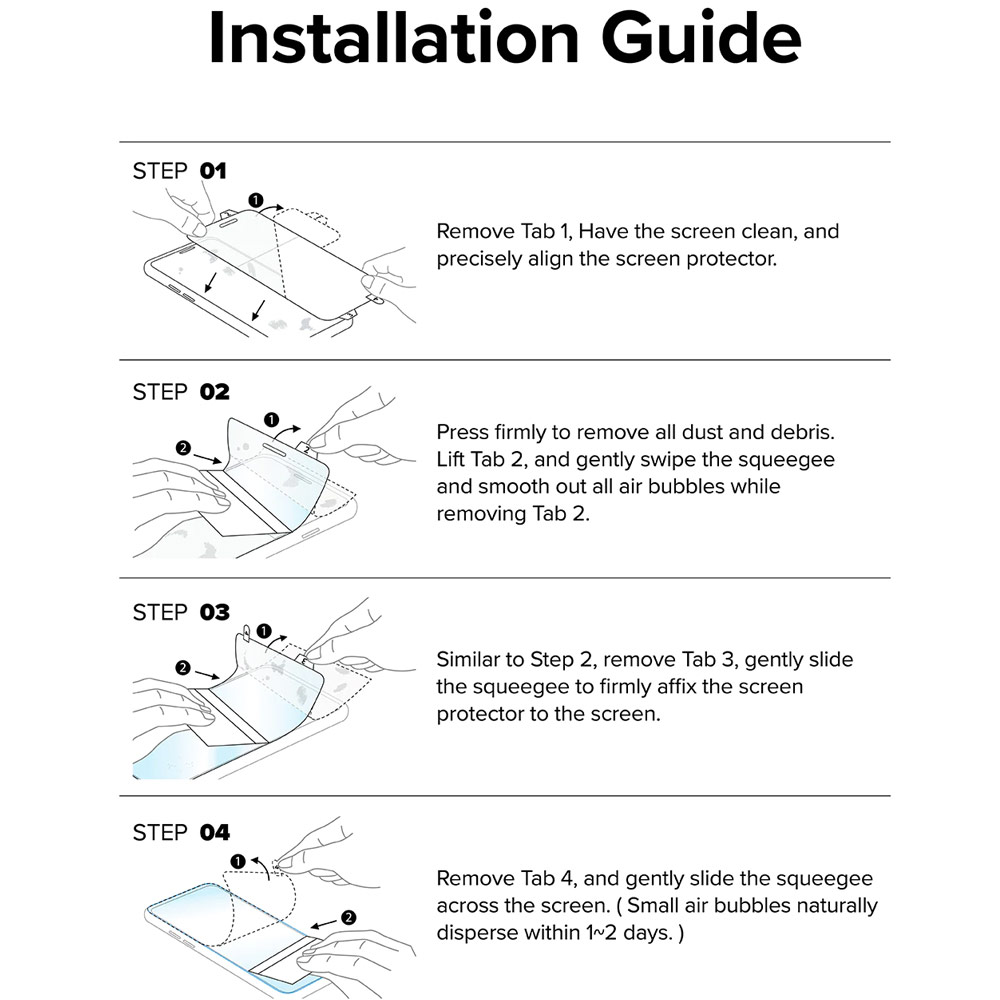 Installation Guide

STEP 01

1

Remove Tab 1, Have the screen clean, and precisely align the screen protector.

STEP 02

1
2

Press firmly to remove all dust and debris. Lift Tab 2, and gently swipe the squeegee and smooth out all air bubbles while removing Tab 2.

STEP 03

1
2

Similar to Step 2, remove Tab 3, gently slide the squeegee to firmly affix the screen protector to the screen.

STEP 04

1
2

Remove Tab 4, and gently slide the squeegee across the screen. ( Small air bubbles naturally disperse within 1~2 days. )