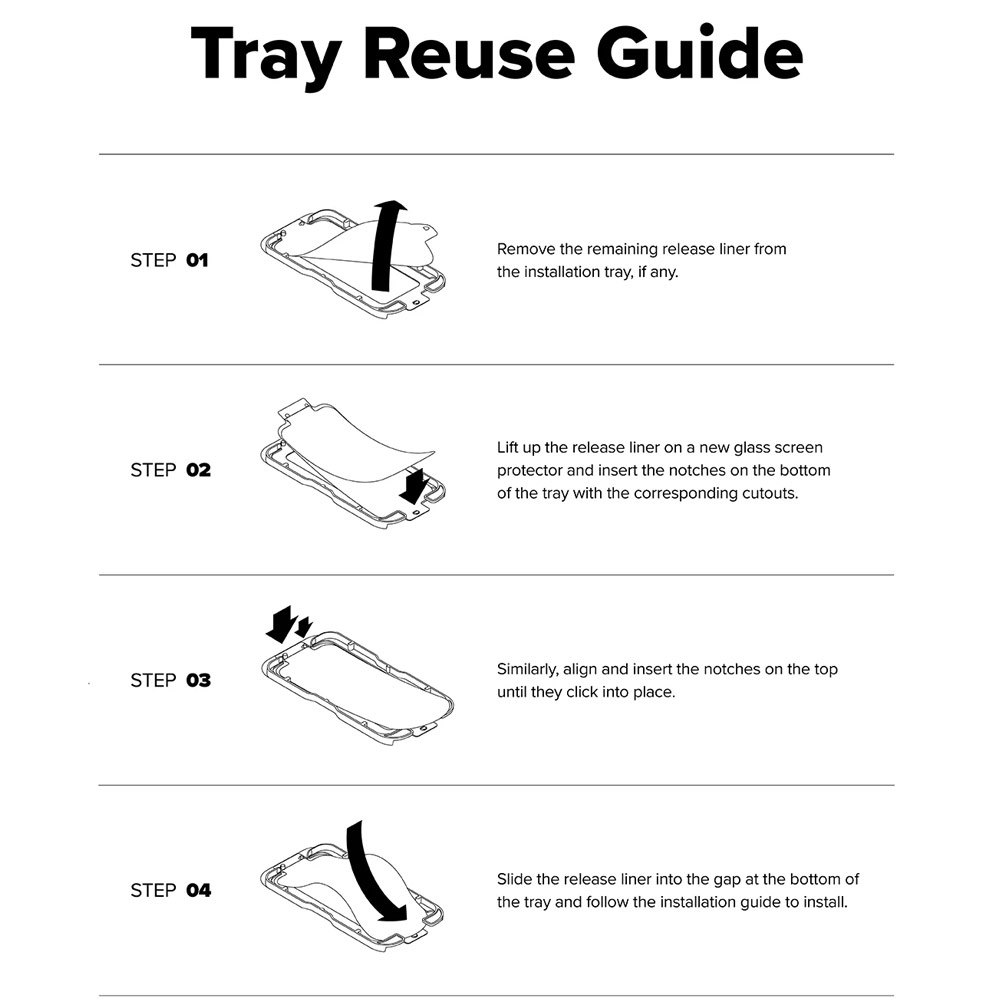 Tray Reuse Guide

STEP 01

Remove the remaining release liner from the installation tray, if any.

STEP 02

Lift up the release liner on a new glass screen protector and insert the notches on the bottom of the tray with the corresponding cutouts.

STEP 03

Similarly, align and insert the notches on the top until they click into place.

STEP 04

Slide the release liner into the gap at the bottom of the tray and follow the installation guide to install.