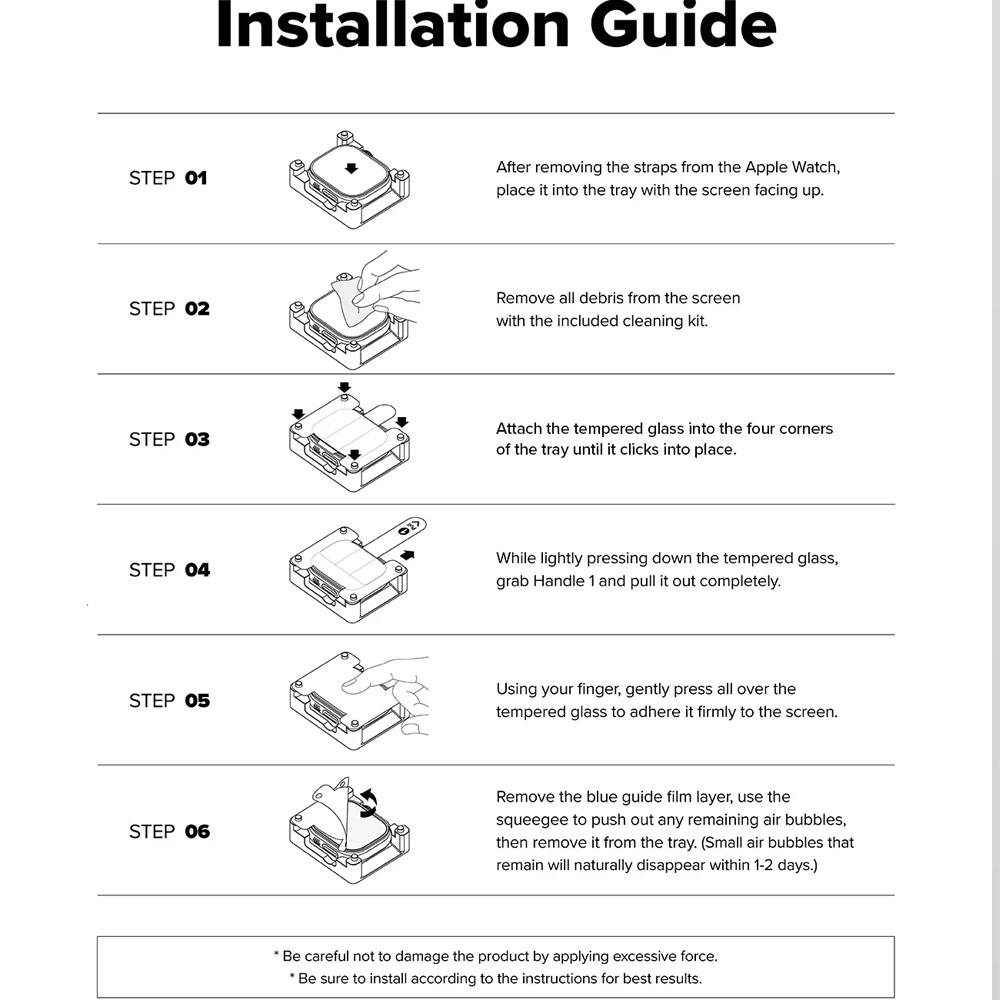 Installation Guide

STEP 01

After removing the straps from the Apple Watch, place it into the tray with the screen facing up.

STEP 02

Remove all debris from the screen with the included cleaning kit.

STEP 03

Attach the tempered glass into the four corners of the tray until it clicks into place.

STEP 04

While lightly pressing down the tempered glass, grab Handle 1 and pull it out completely.

STEP 05

Using your finger, gently press all over the tempered glass to adhere it firmly to the screen.

STEP 06

Remove the blue guide film layer, use the squeegee to push out any remaining air bubbles, then remove it from the tray. (Small air bubbles that remain will naturally disappear within 1-2 days.)

* Be careful not to damage the product by applying excessive force.
* Be sure to install according to the instructions for best results.