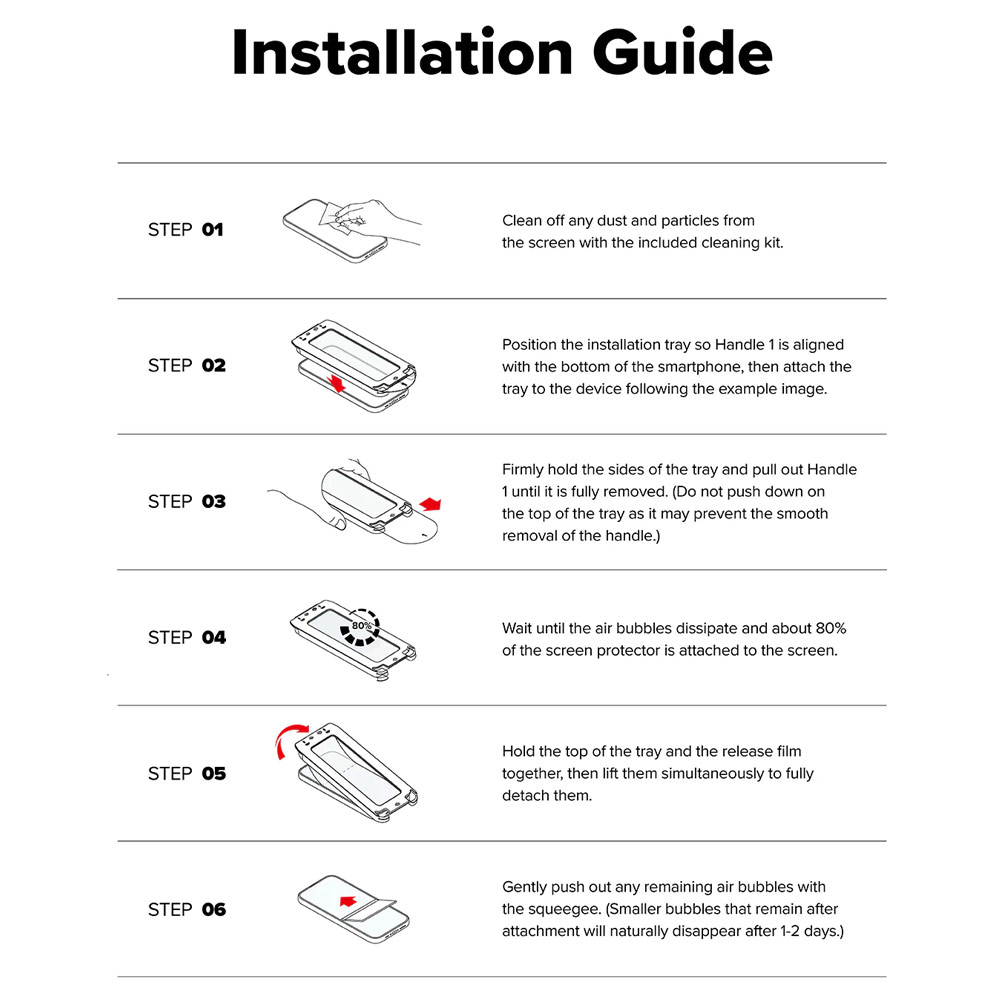 Installation Guide

STEP 01

Clean off any dust and particles from the screen with the included cleaning kit.

STEP 02

Position the installation tray so Handle 1 is aligned with the bottom of the smartphone, then attach the tray to the device following the example image.

STEP 03

Firmly hold the sides of the tray and pull out Handle 1 until it is fully removed. (Do not push down on the top of the tray as it may prevent the smooth removal of the handle.)

STEP 04

80%

Wait until the air bubbles dissipate and about 80% of the screen protector is attached to the screen.

STEP 05

Hold the top of the tray and the release film together, then lift them simultaneously to fully detach them.

STEP 06

Gently push out any remaining air bubbles with the squeegee. (Smaller bubbles that remain after attachment will naturally disappear after 1-2 days.)