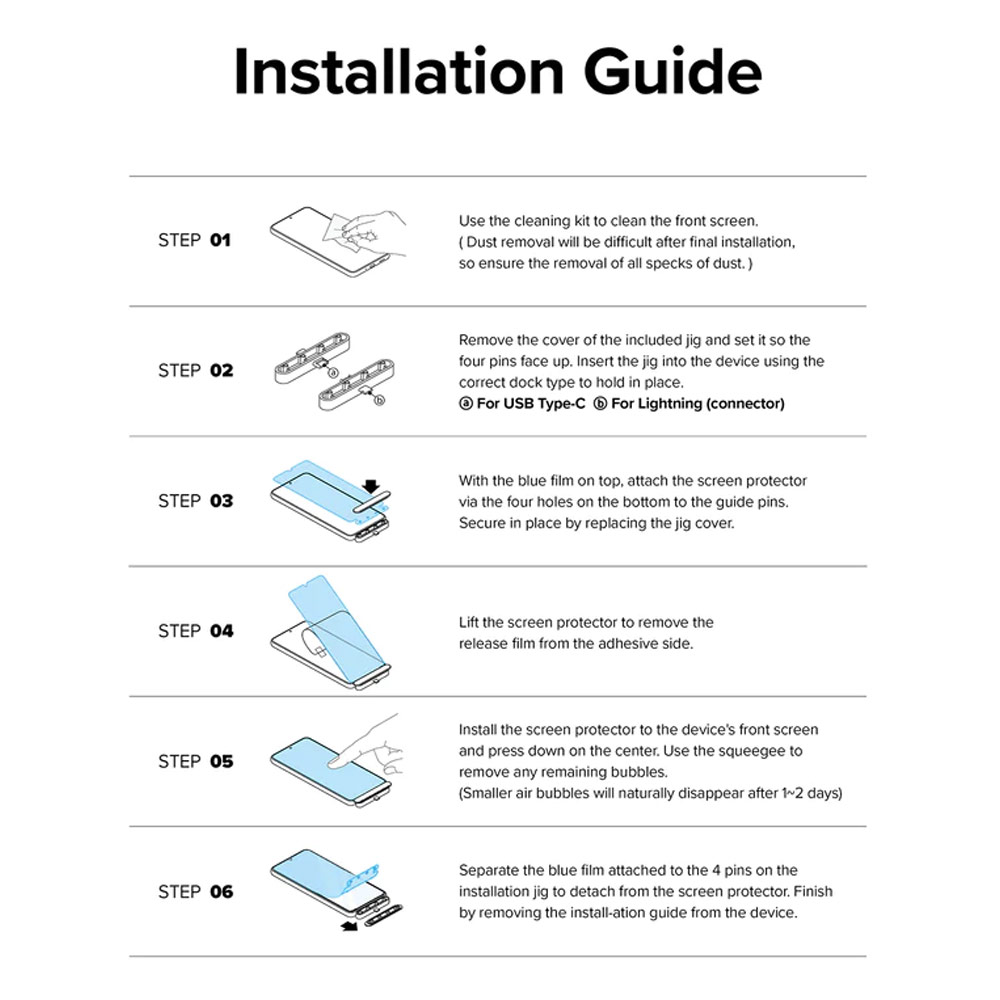 Installation Guide

STEP 01

Use the cleaning kit to clean the front screen.
( Dust removal will be difficult after final installation, so ensure the removal of all specks of dust. )

STEP 02

a
b

Remove the cover of the included jig and set it so the four pins face up. Insert the jig into the device using the correct dock type to hold in place.
ⓐ For USB Type-C ⓑ For Lightning (connector)

STEP 03

With the blue film on top, attach the screen protector via the four holes on the bottom to the guide pins. Secure in place by replacing the jig cover.

STEP 04

Lift the screen protector to remove the release film from the adhesive side.

STEP 05

Install the screen protector to the device's front screen and press down on the center. Use the squeegee to remove any remaining bubbles.
(Smaller air bubbles will naturally disappear after 1~2 days)

STEP 06

Separate the blue film attached to the 4 pins on the installation jig to detach from the screen protector. Finish by removing the install-ation guide from the device.