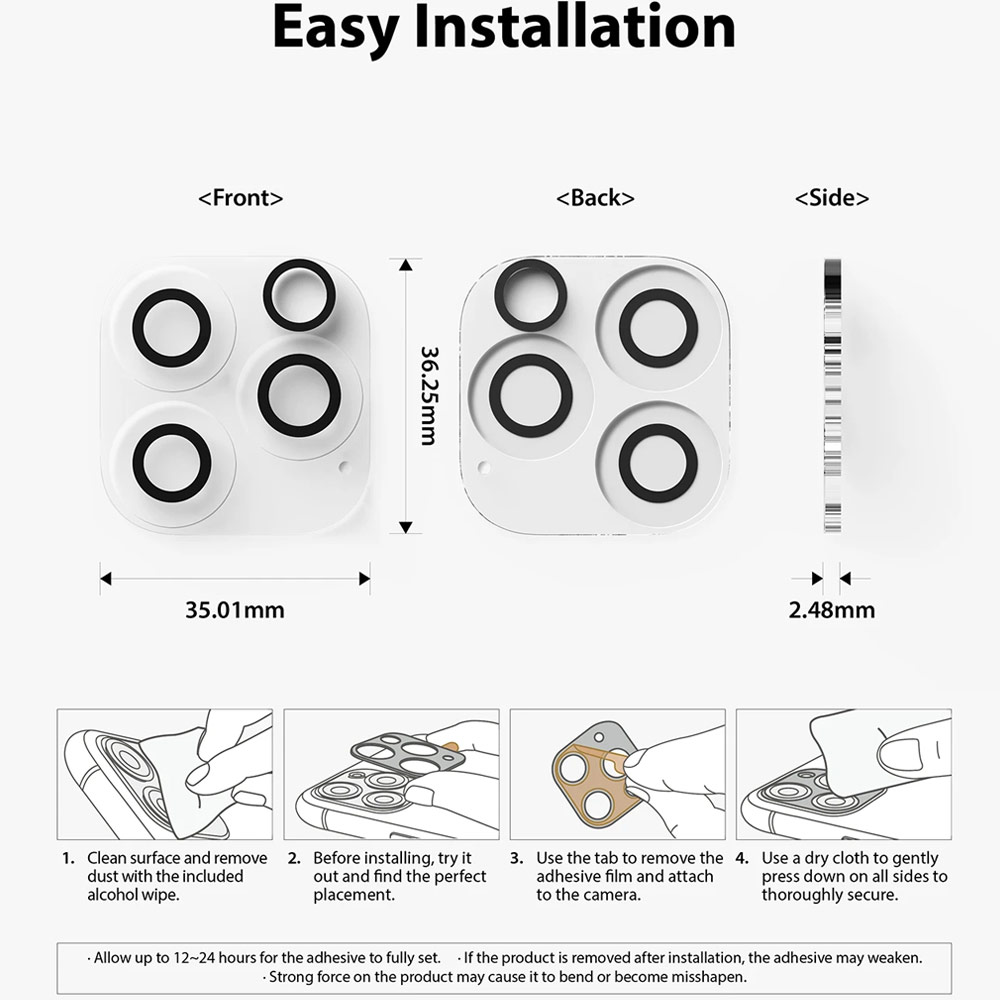 Easy Installation

<Front>

<Back>

<Side>

36.25mm

35.01mm

2.48mm

1. Clean surface and remove dust with the included alcohol wipe.

2. Before installing, try it out and find the perfect placement.

3. Use the tab to remove the adhesive film and attach to the camera.

4. Use a dry cloth to gently press down on all sides to thoroughly secure.

· Allow up to 12~24 hours for the adhesive to fully set. · If the product is removed after installation, the adhesive may weaken.
· Strong force on the product may cause it to bend or become misshapen.