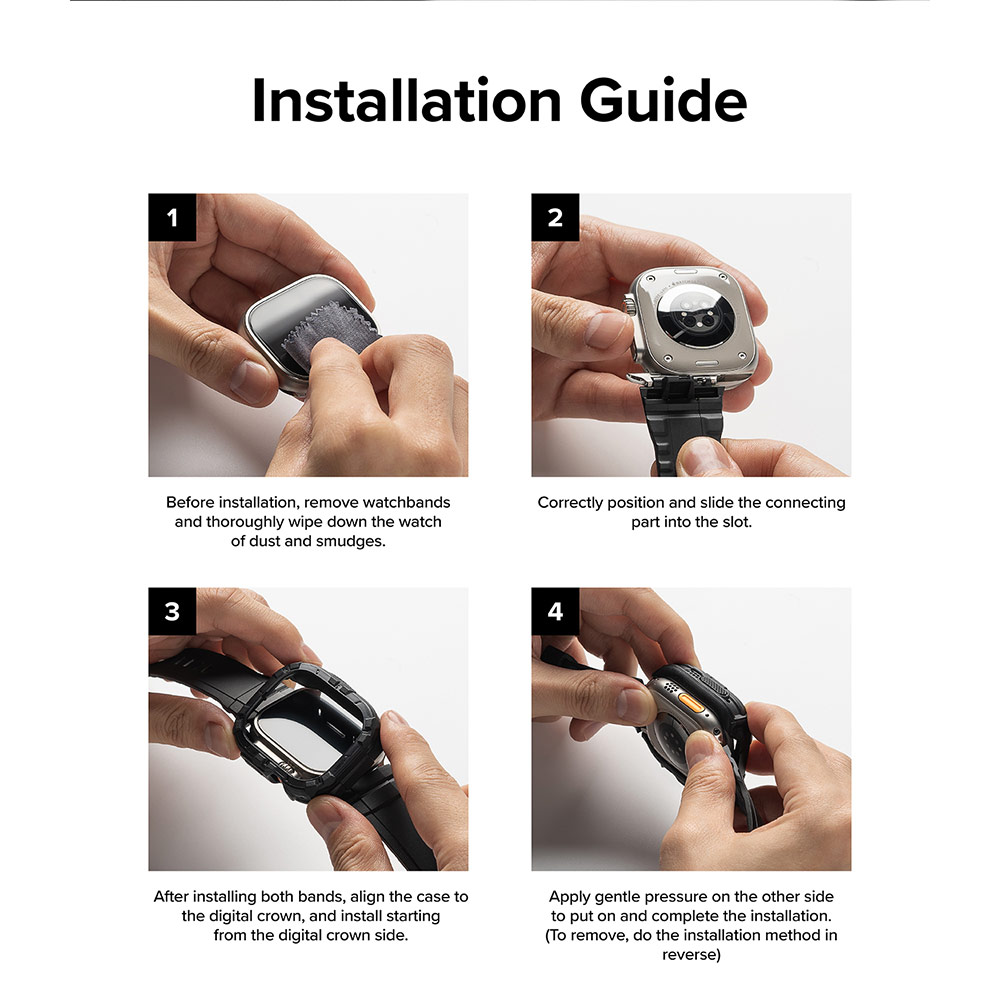 Installation Guide

1

Before installation, remove watchbands and thoroughly wipe down the watch of dust and smudges.

2

Correctly position and slide the connecting part into the slot.

3

After installing both bands, align the case to the digital crown, and install starting from the digital crown side.

4

Apply gentle pressure on the other side to put on and complete the installation. (To remove, do the installation method in reverse)