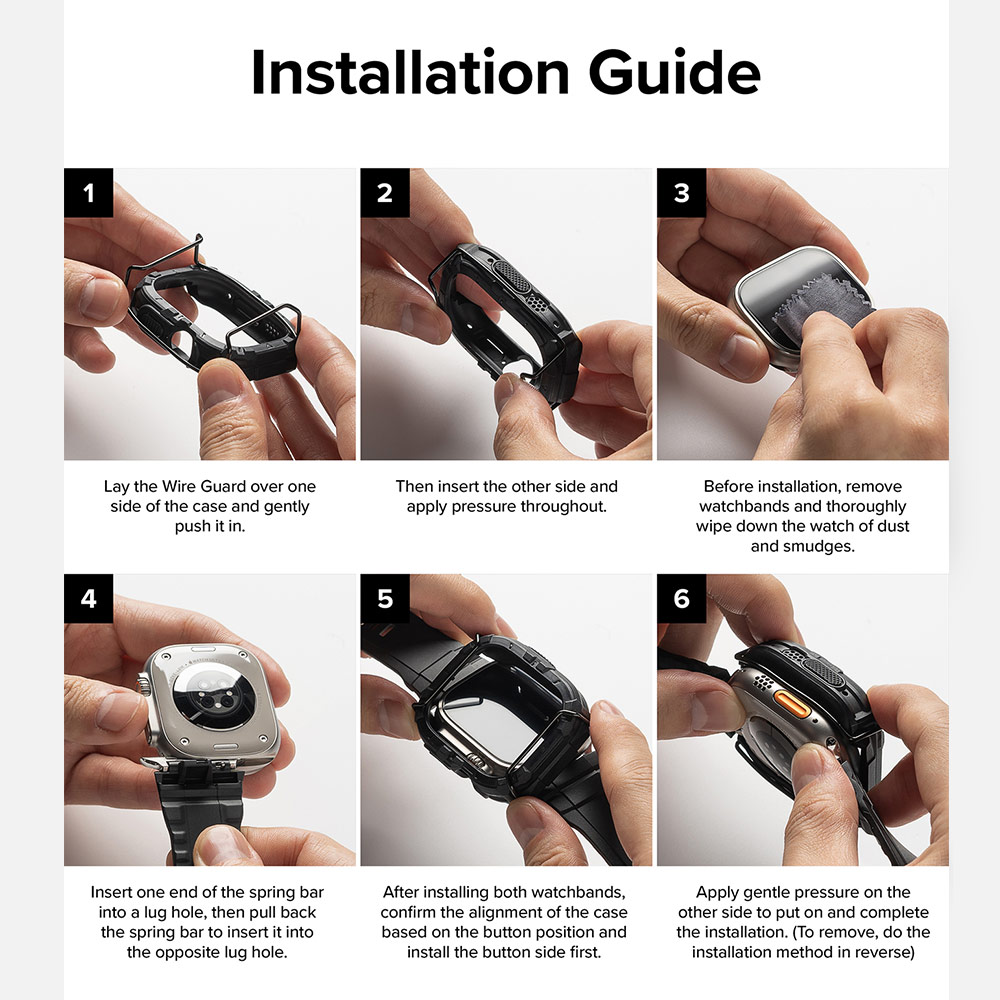 Installation Guide

1

Lay the Wire Guard over one side of the case and gently push it in.

2

Then insert the other side and apply pressure throughout.

3

Before installation, remove watchbands and thoroughly wipe down the watch of dust and smudges.

4

Insert one end of the spring bar into a lug hole, then pull back the spring bar to insert it into the opposite lug hole.

5

After installing both watchbands, confirm the alignment of the case based on the button position and install the button side first.

6

Apply gentle pressure on the other side to put on and complete the installation. (To remove, do the installation method in reverse)