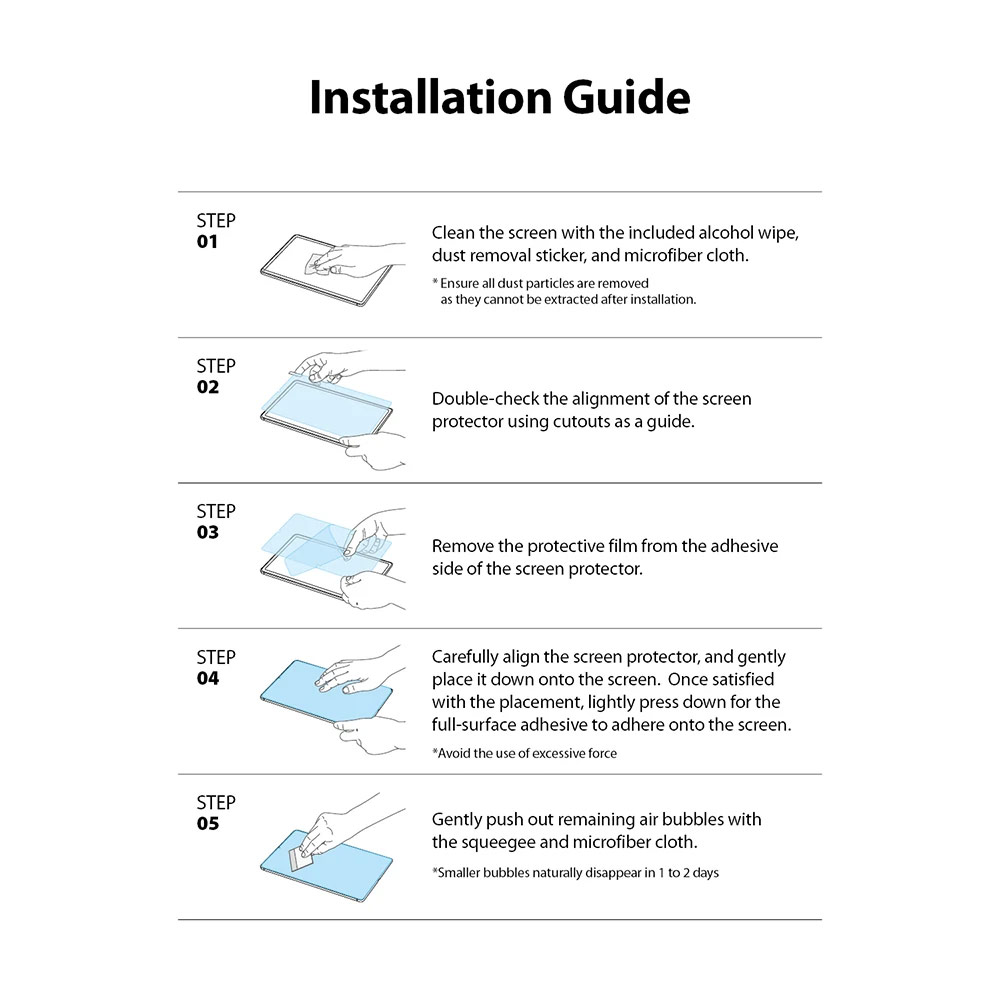 Installation Guide

STEP
01

Clean the screen with the included alcohol wipe, dust removal sticker, and microfiber cloth.

* Ensure all dust particles are removed as they cannot be extracted after installation.

STEP
02

Double-check the alignment of the screen protector using cutouts as a guide.

STEP
03

Remove the protective film from the adhesive side of the screen protector.

STEP
04

Carefully align the screen protector, and gently place it down onto the screen. Once satisfied with the placement, lightly press down for the full-surface adhesive to adhere onto the screen.

*Avoid the use of excessive force

STEP
05

Gently push out remaining air bubbles with the squeegee and microfiber cloth.

*Smaller bubbles naturally disappear in 1 to 2 days