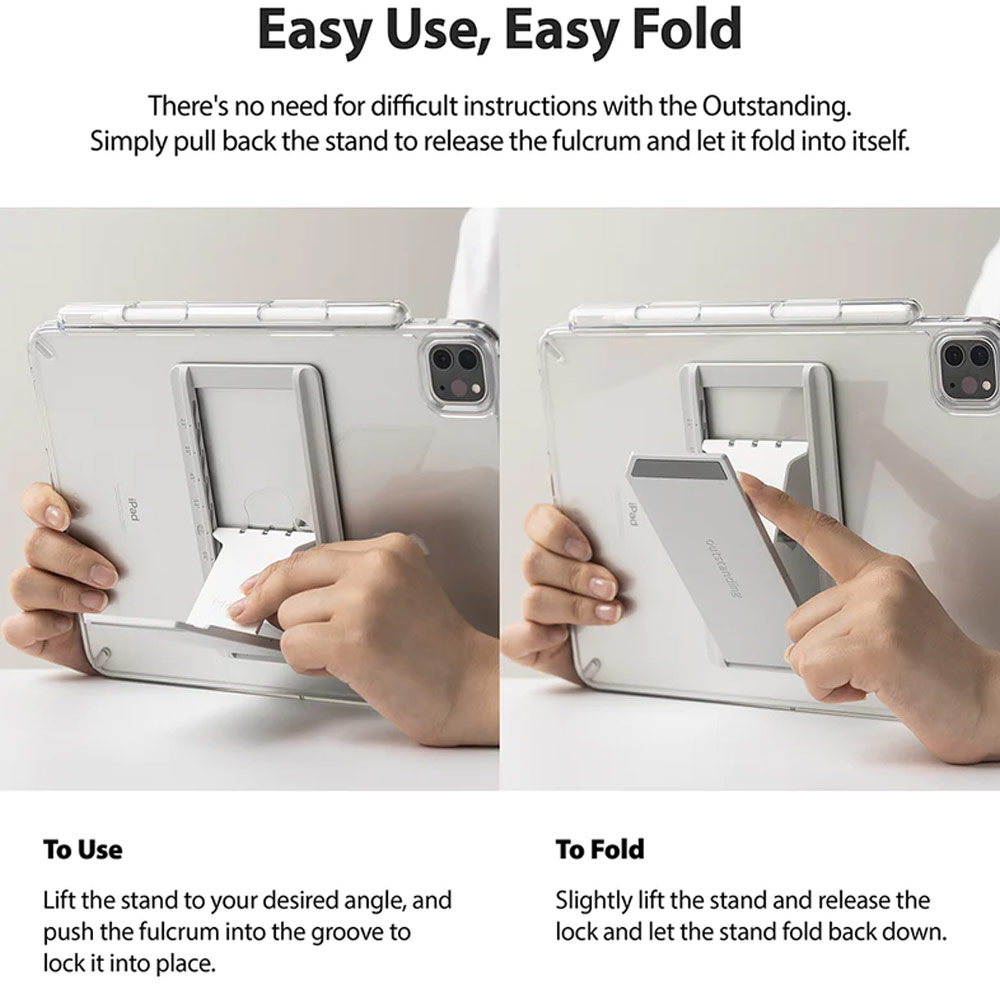 Easy Use, Easy Fold

There's no need for difficult instructions with the Outstanding. Simply pull back the stand to release the fulcrum and let it fold into itself.

iPad

iPad

outstanding

To Use

Lift the stand to your desired angle, and push the fulcrum into the groove to lock it into place.

To Fold

Slightly lift the stand and release the lock and let the stand fold back down.