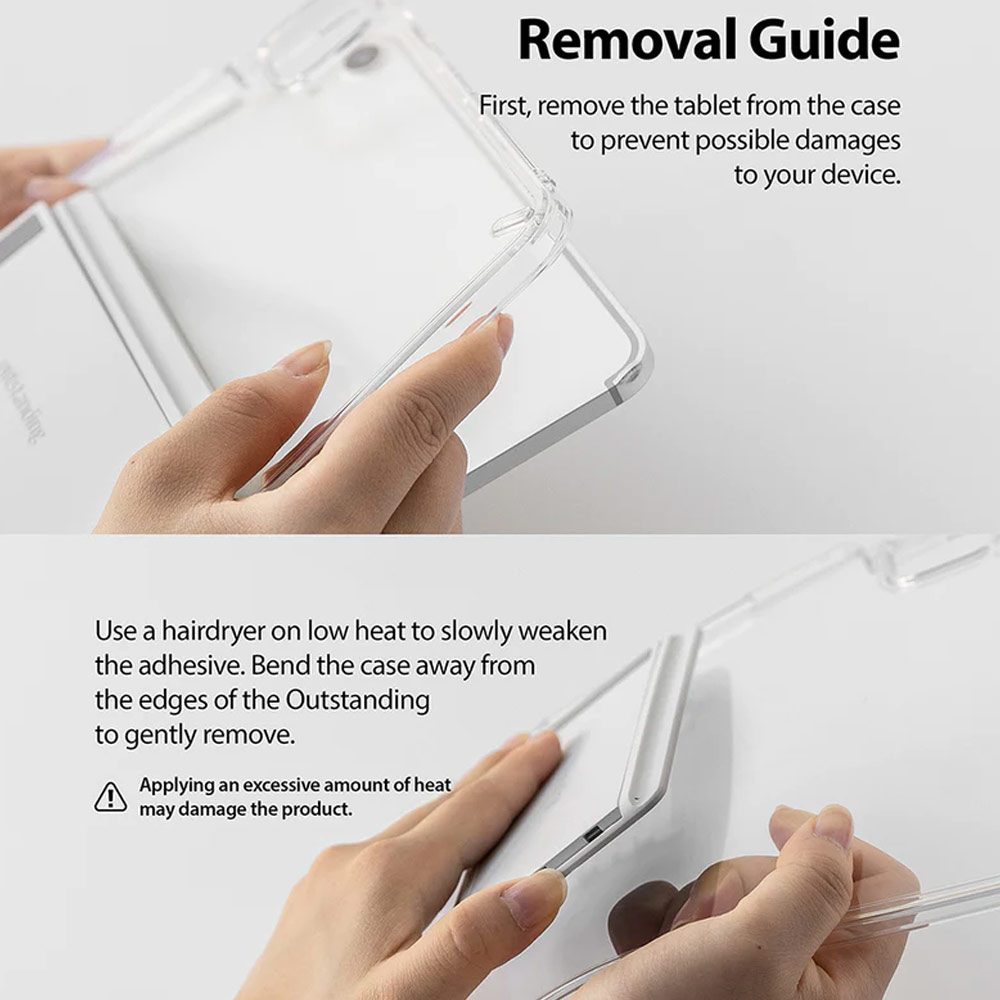 Removal Guide

First, remove the tablet from the case to prevent possible damages to your device.

outstanding

Use a hairdryer on low heat to slowly weaken the adhesive. Bend the case away from the edges of the Outstanding to gently remove.

Applying an excessive amount of heat may damage the product.