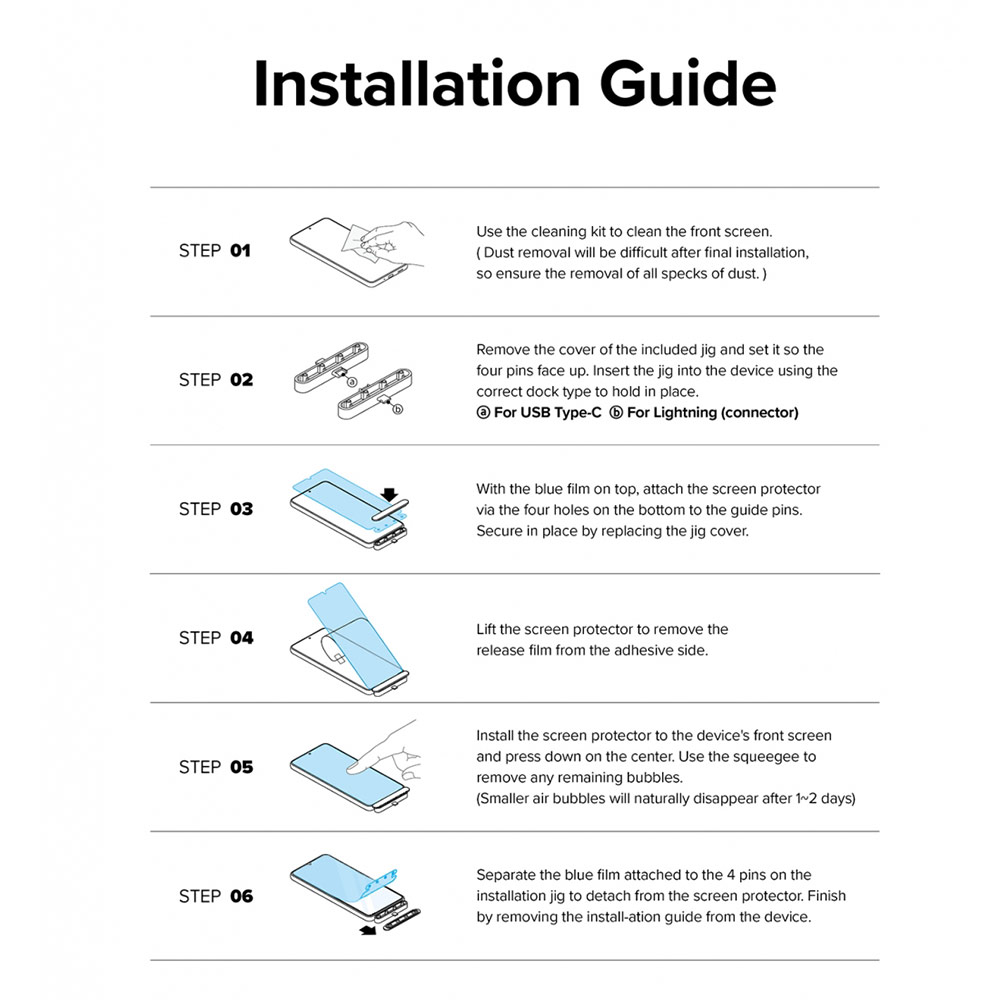 Installation Guide

STEP 01

Use the cleaning kit to clean the front screen. ( Dust removal will be difficult after final installation, so ensure the removal of all specks of dust. )

STEP 02

a
b

Remove the cover of the included jig and set it so the four pins face up. Insert the jig into the device using the correct dock type to hold in place.
ⓐ For USB Type-C ⓑ For Lightning (connector)

STEP 03

With the blue film on top, attach the screen protector via the four holes on the bottom to the guide pins. Secure in place by replacing the jig cover.

STEP 04

Lift the screen protector to remove the release film from the adhesive side.

STEP 05

Install the screen protector to the device's front screen and press down on the center. Use the squeegee to remove any remaining bubbles.
(Smaller air bubbles will naturally disappear after 1~2 days)

STEP 06

Separate the blue film attached to the 4 pins on the installation jig to detach from the screen protector. Finish by removing the install-ation guide from the device.