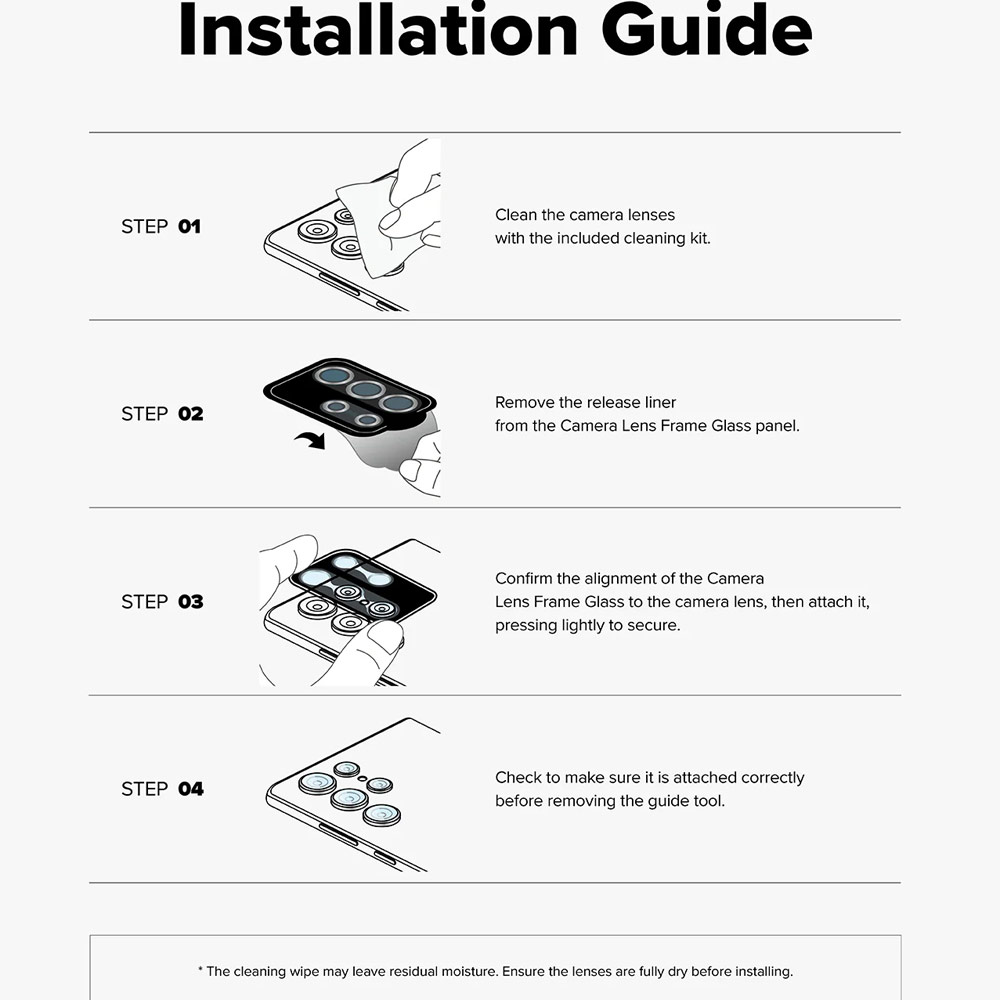 Installation Guide

STEP 01

Clean the camera lenses with the included cleaning kit.

STEP 02

Remove the release liner from the Camera Lens Frame Glass panel.

STEP 03

Confirm the alignment of the Camera Lens Frame Glass to the camera lens, then attach it, pressing lightly to secure.

STEP 04

Check to make sure it is attached correctly before removing the guide tool.

* The cleaning wipe may leave residual moisture. Ensure the lenses are fully dry before installing.