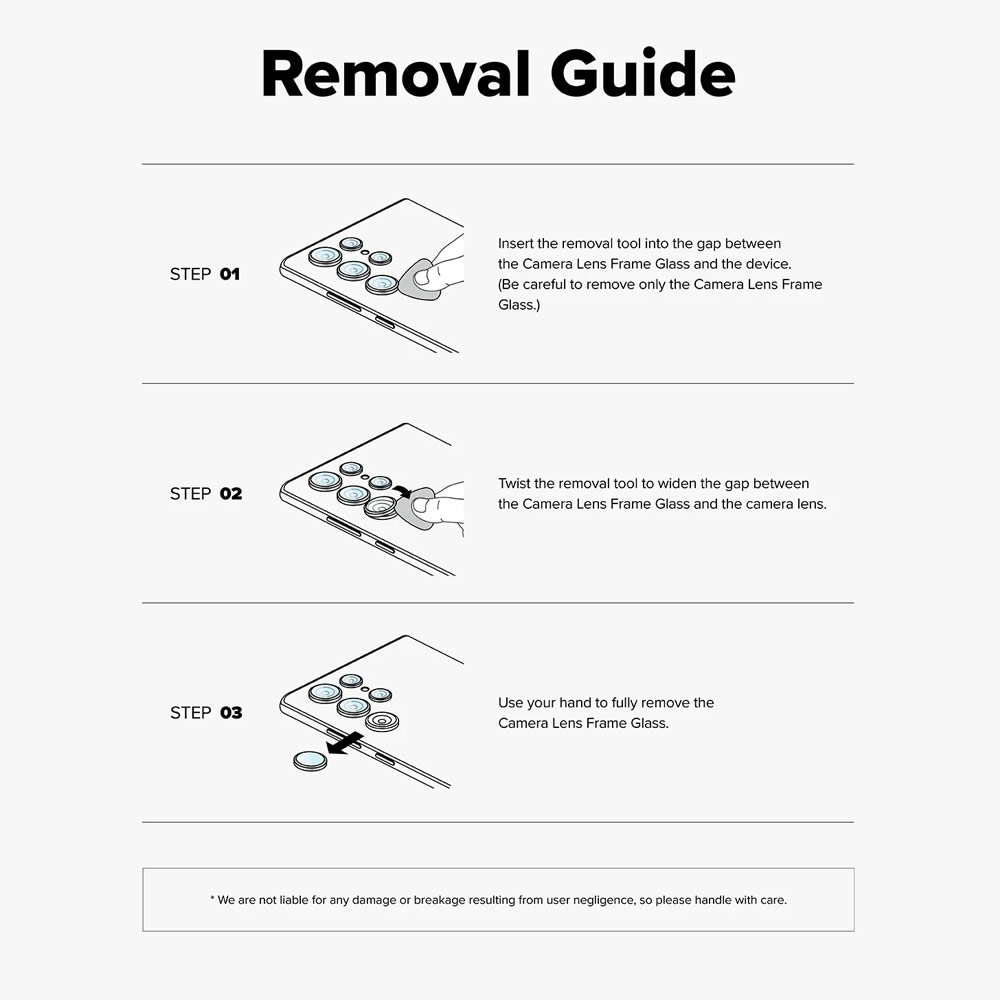 Removal Guide

STEP 01

Insert the removal tool into the gap between the Camera Lens Frame Glass and the device. (Be careful to remove only the Camera Lens Frame Glass.)

STEP 02

Twist the removal tool to widen the gap between the Camera Lens Frame Glass and the camera lens.

STEP 03

Use your hand to fully remove the Camera Lens Frame Glass.

* We are not liable for any damage or breakage resulting from user negligence, so please handle with care.