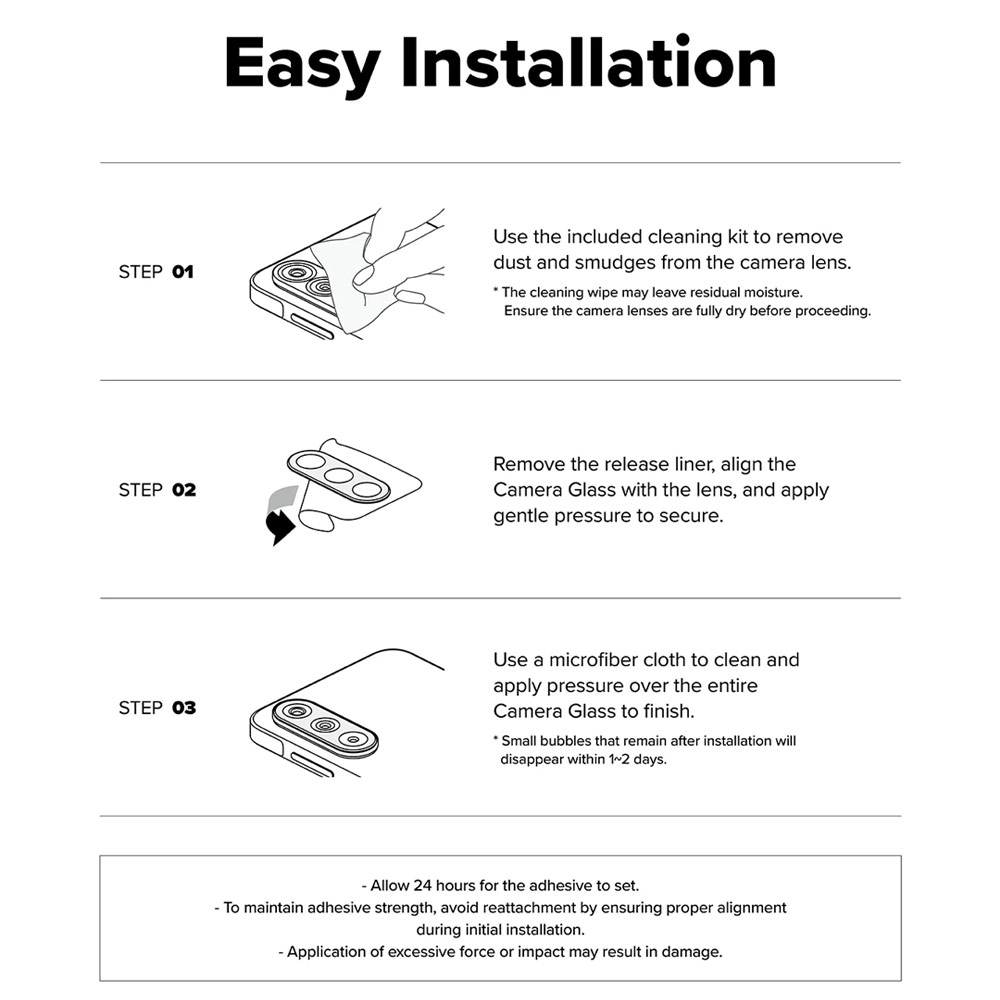 Easy Installation

STEP 01

Use the included cleaning kit to remove dust and smudges from the camera lens.

* The cleaning wipe may leave residual moisture. Ensure the camera lenses are fully dry before proceeding.

STEP 02

Remove the release liner, align the Camera Glass with the lens, and apply gentle pressure to secure.

STEP 03

Use a microfiber cloth to clean and apply pressure over the entire Camera Glass to finish.

* Small bubbles that remain after installation will disappear within 1~2 days.

- Allow 24 hours for the adhesive to set.
- To maintain adhesive strength, avoid reattachment by ensuring proper alignment during initial installation.
- Application of excessive force or impact may result in damage.