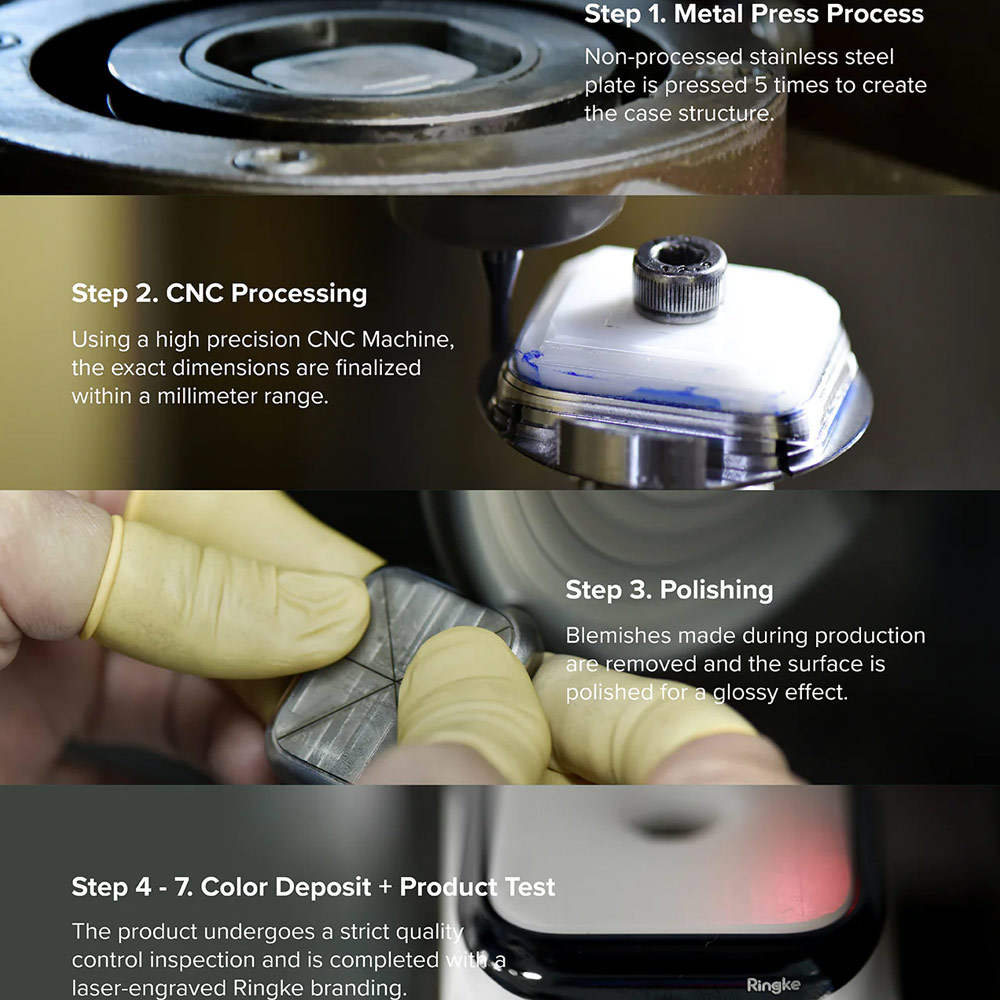 Step 1. Metal Press Process

Non-processed stainless steel plate is pressed 5 times to create the case structure.

Step 2. CNC Processing

Using a high precision CNC Machine, the exact dimensions are finalized within a millimeter range.

Step 3. Polishing

Blemishes made during production are removed and the surface is polished for a glossy effect.

Step 4 - 7. Color Deposit + Product Test

The product undergoes a strict quality control inspection and is completed with a laser-engraved Ringke branding.

Ringke